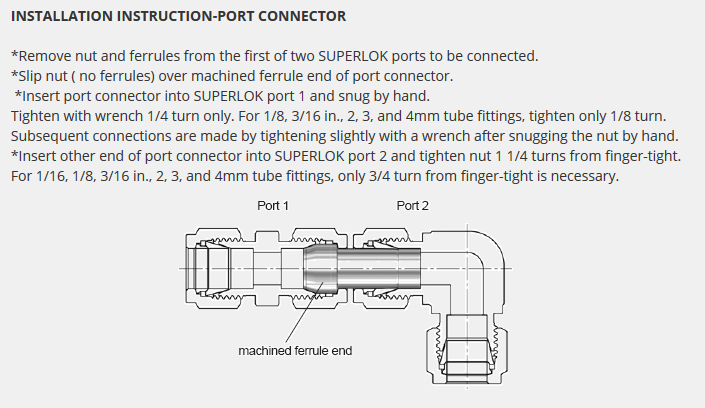 INSTALLATION INSTRUCTION-PORT CONNECTOR

*Remove nut and ferrules from the first of two SUPERLOK ports to be connected.
*Slip nut ( no ferrules) over machined ferrule end of port connector.
*Insert port connector into SUPERLOK port 1 and snug by hand.
Tighten with wrench 1/4 turn only. For 1/8, 3/16 in., 2, 3, and 4mm tube fittings, tighten only 1/8 turn.
Subsequent connections are made by tightening slightly with a wrench after snugging the nut by hand.
*Insert other end of port connector into SUPERLOK port 2 and tighten nut 1 1/4 turns from finger-tight.
For 1/16, 1/8, 3/16 in., 2, 3, and 4mm tube fittings, only 3/4 turn from finger-tight is necessary.

Port 1

Port 2

machined ferrule end